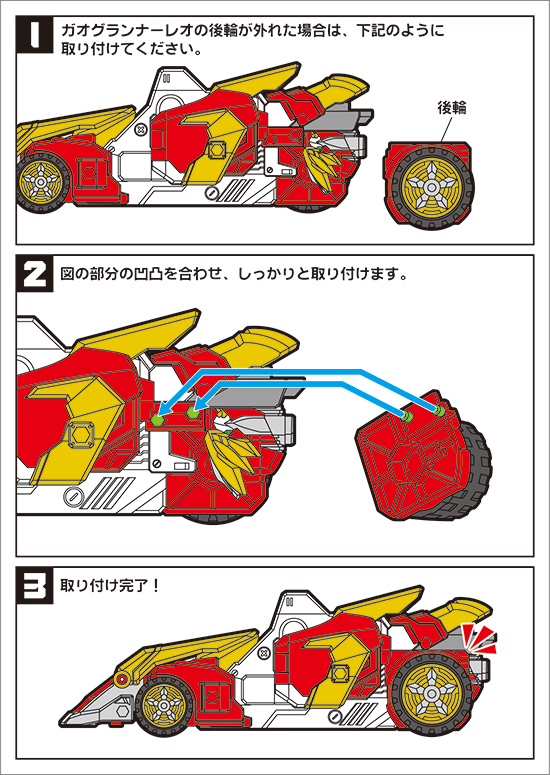 1 ガオグランナーレオの後輪が外れた場合は、下記のように取り付けてください。

後輪

2 図の部分の凹凸を合わせ、しっかりと取り付けます。

3 取り付け完了！